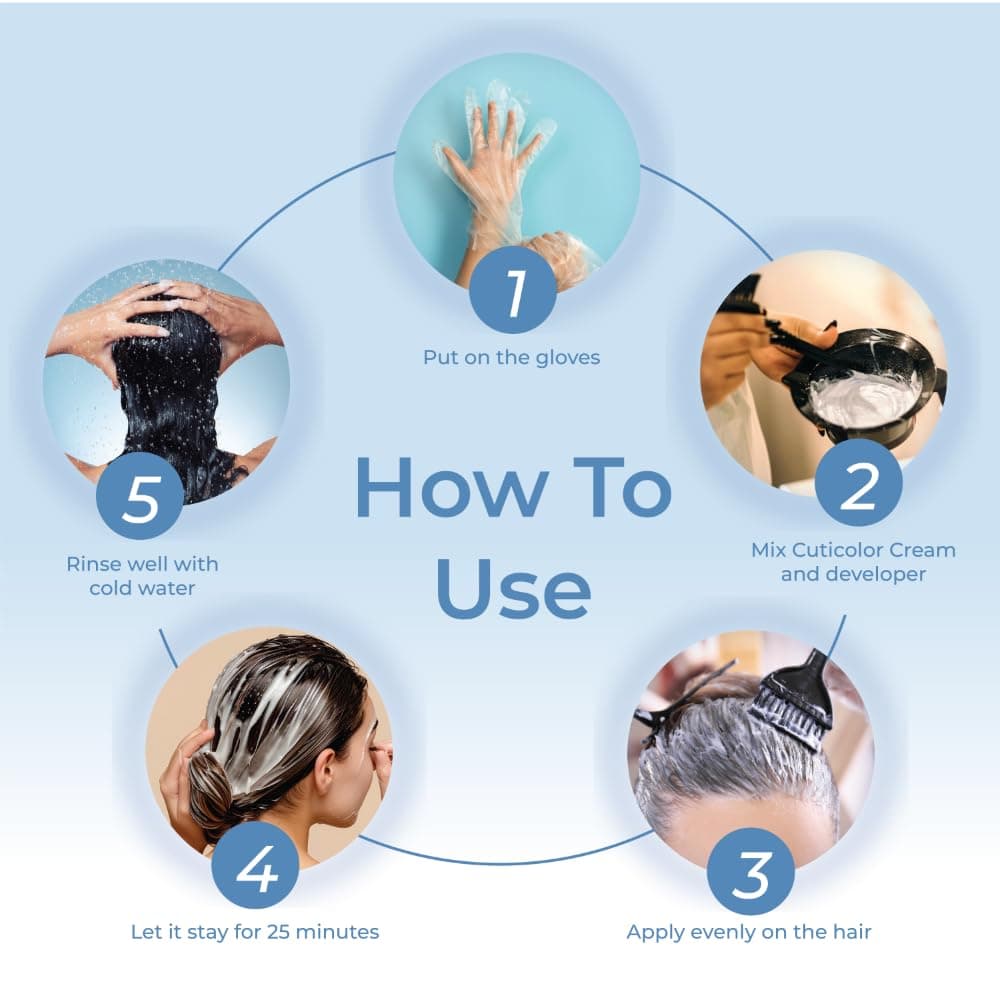 How To Use

1
Put on the gloves

2
Mix Cuticolor Cream and developer

3
Apply evenly on the hair

4
Let it stay for 25 minutes

5
Rinse well with cold water