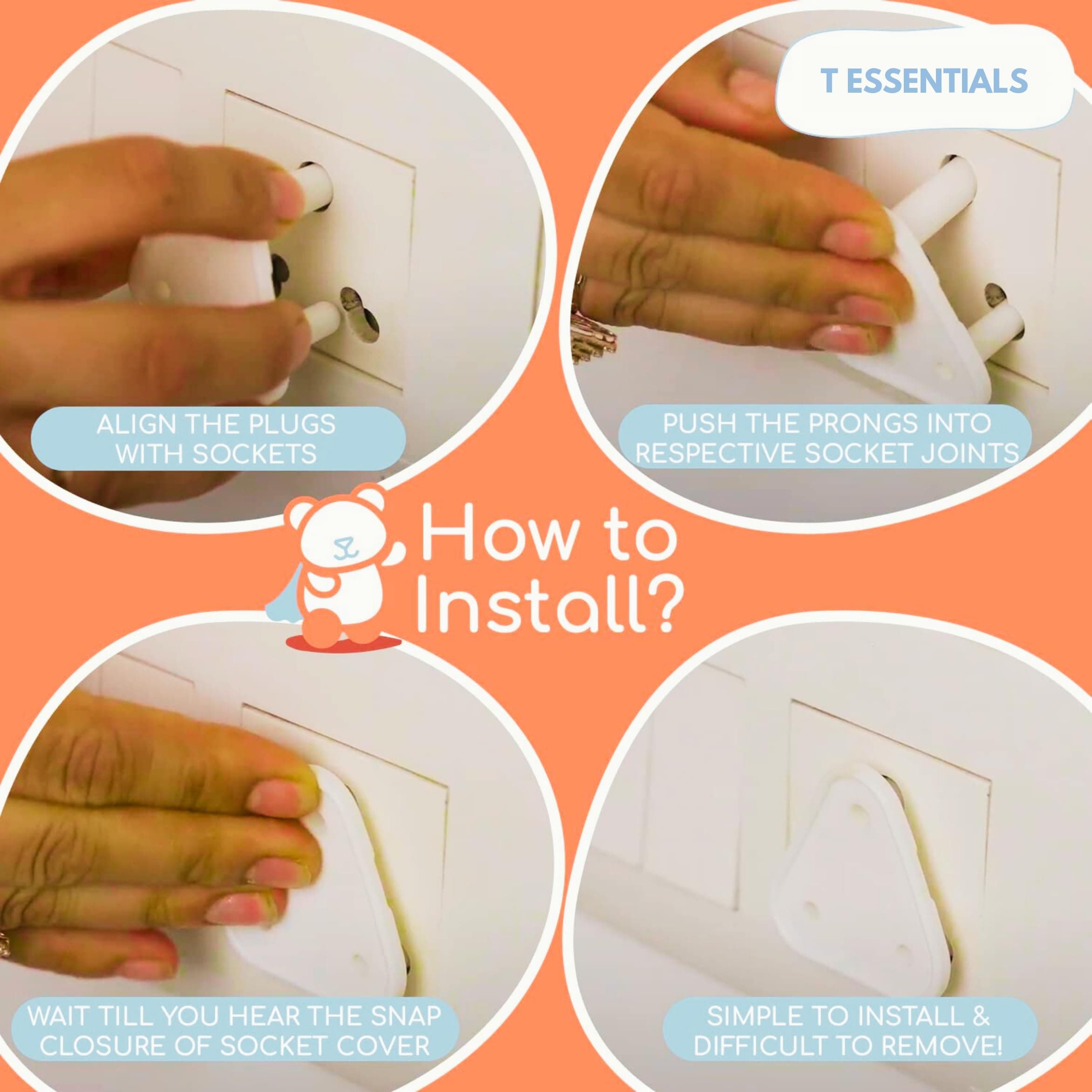 T ESSENTIALS

ALIGN THE PLUGS WITH SOCKETS

PUSH THE PRONGS INTO RESPECTIVE SOCKET JOINTS

How to Install?

WAIT TILL YOU HEAR THE SNAP CLOSURE OF SOCKET COVER

SIMPLE TO INSTALL & DIFFICULT TO REMOVE!