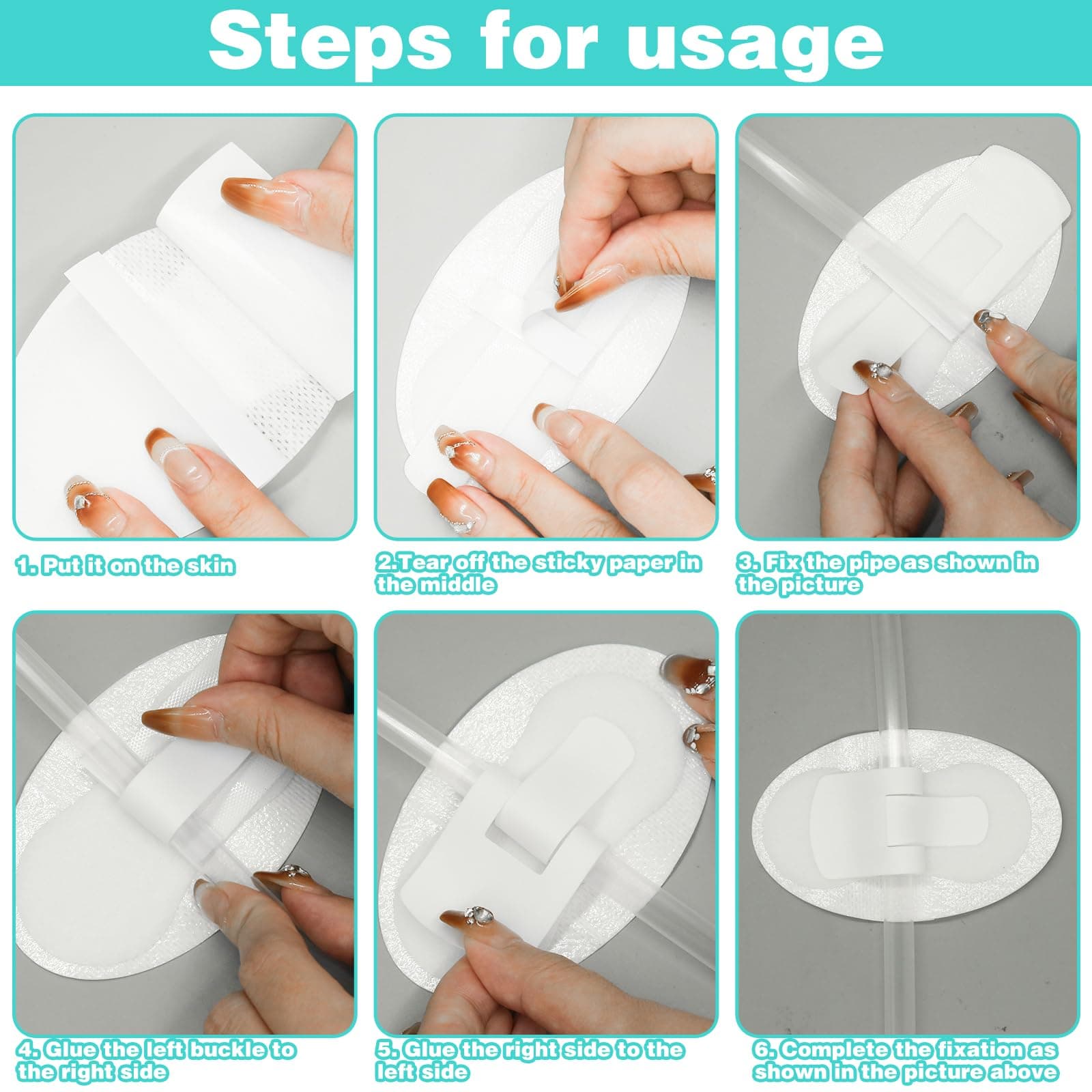 Steps for usage

1. Put it on the skin

2.Tear off the sticky paper in the middle

3. Fix the pipe as shown in the picture

4. Glue the left buckle to the right side

5. Glue the right side to the left side

6. Complete the fixation as shown in the picture above