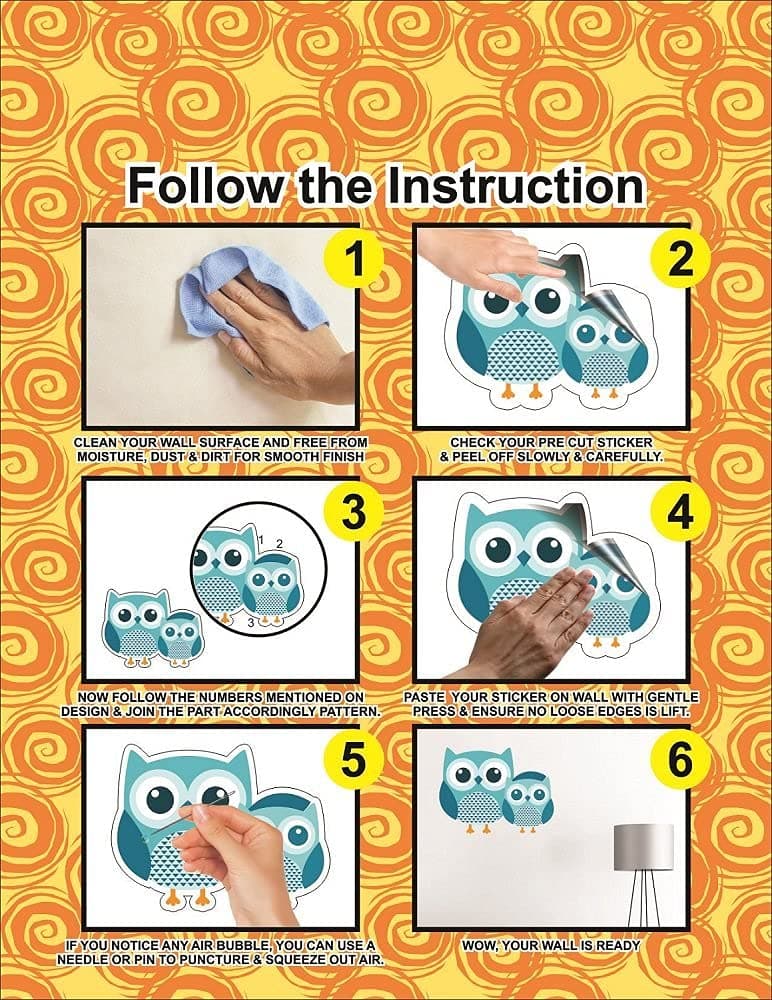 Follow the Instruction

1

CLEAN YOUR WALL SURFACE AND FREE FROM MOISTURE, DUST & DIRT FOR SMOOTH FINISH

2

CHECK YOUR PRE CUT STICKER & PEEL OFF SLOWLY & CAREFULLY.

3

1 2 3

NOW FOLLOW THE NUMBERS MENTIONED ON DESIGN & JOIN THE PART ACCORDINGLY PATTERN.

4

PASTE YOUR STICKER ON WALL WITH GENTLE PRESS & ENSURE NO LOOSE EDGES IS LIFT.

5

IF YOU NOTICE ANY AIR BUBBLE, YOU CAN USE A NEEDLE OR PIN TO PUNCTURE & SQUEEZE OUT AIR.

6

WOW, YOUR WALL IS READY