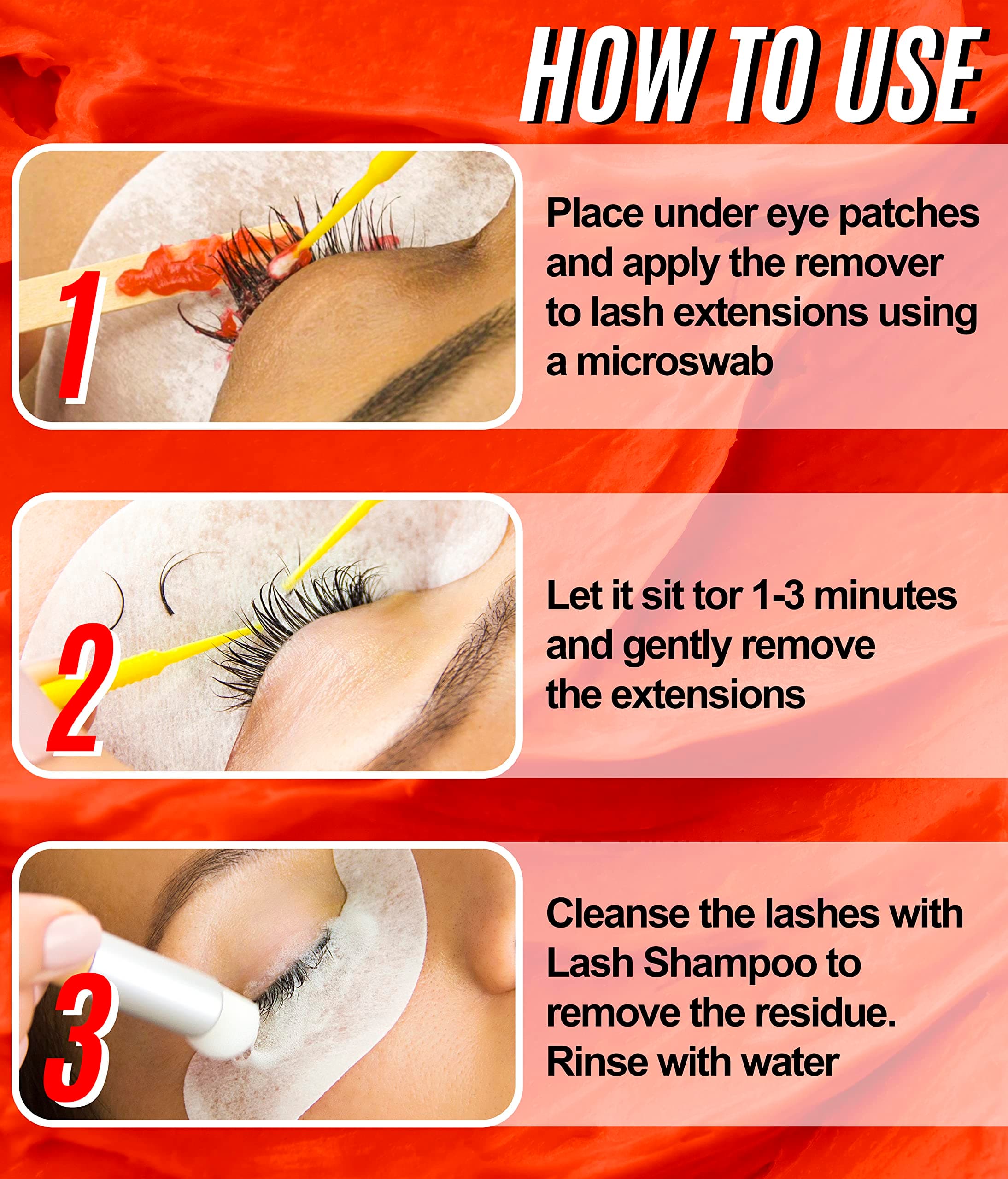 HOW TO USE

1

Place under eye patches and apply the remover to lash extensions using a microswab

2

Let it sit tor 1-3 minutes and gently remove the extensions

3

Cleanse the lashes with Lash Shampoo to remove the residue. Rinse with water